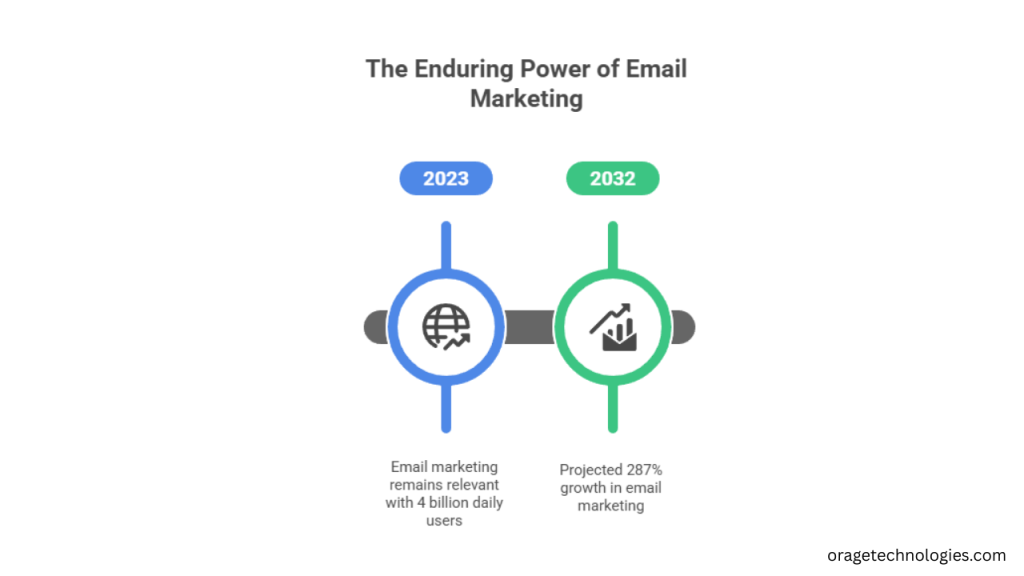 The Enduring Power of Email Marketing

2023

2032

Email marketing remains relevant with 4 billion daily users

Projected 287% growth in email marketing

oragetechnologies.com